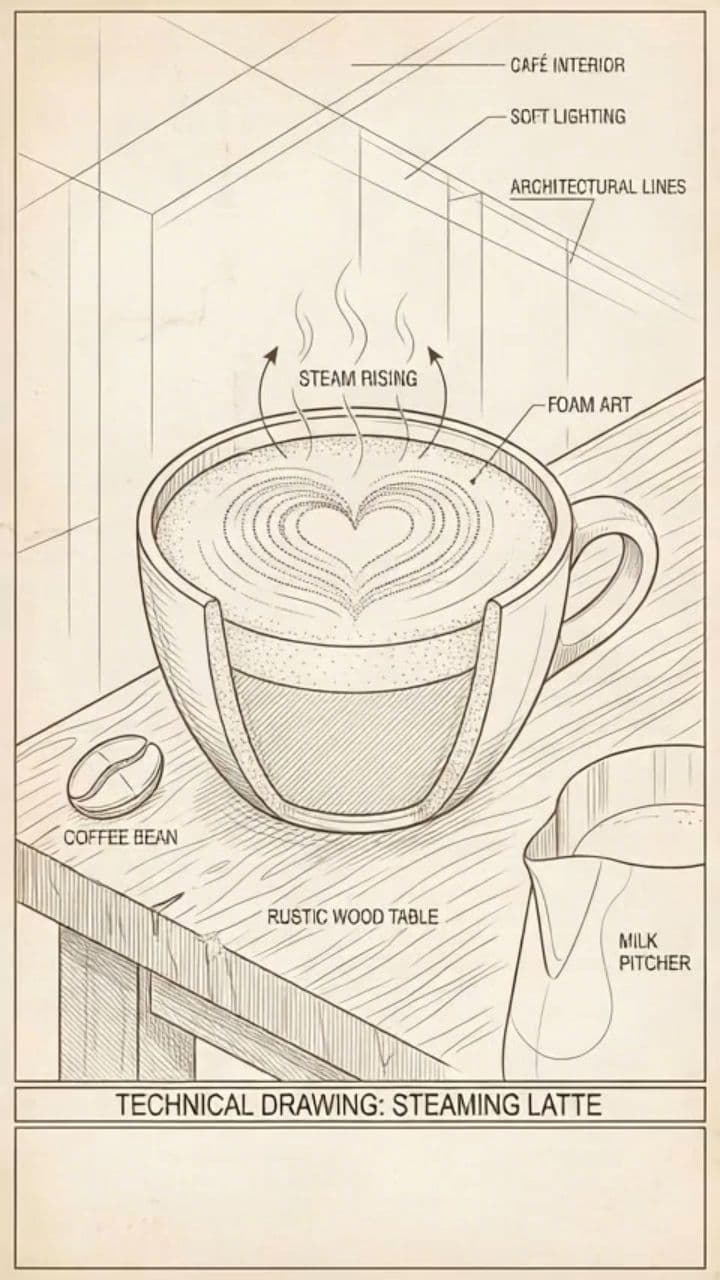 CAFÉ INTERIOR
SOFT LIGHTING
ARCHITECTURAL LINES
STEAM RISING
FOAM ART
COFFEE BEAN
RUSTIC WOOD TABLE
MILK PITCHER
TECHNICAL DRAWING: STEAMING LATTE