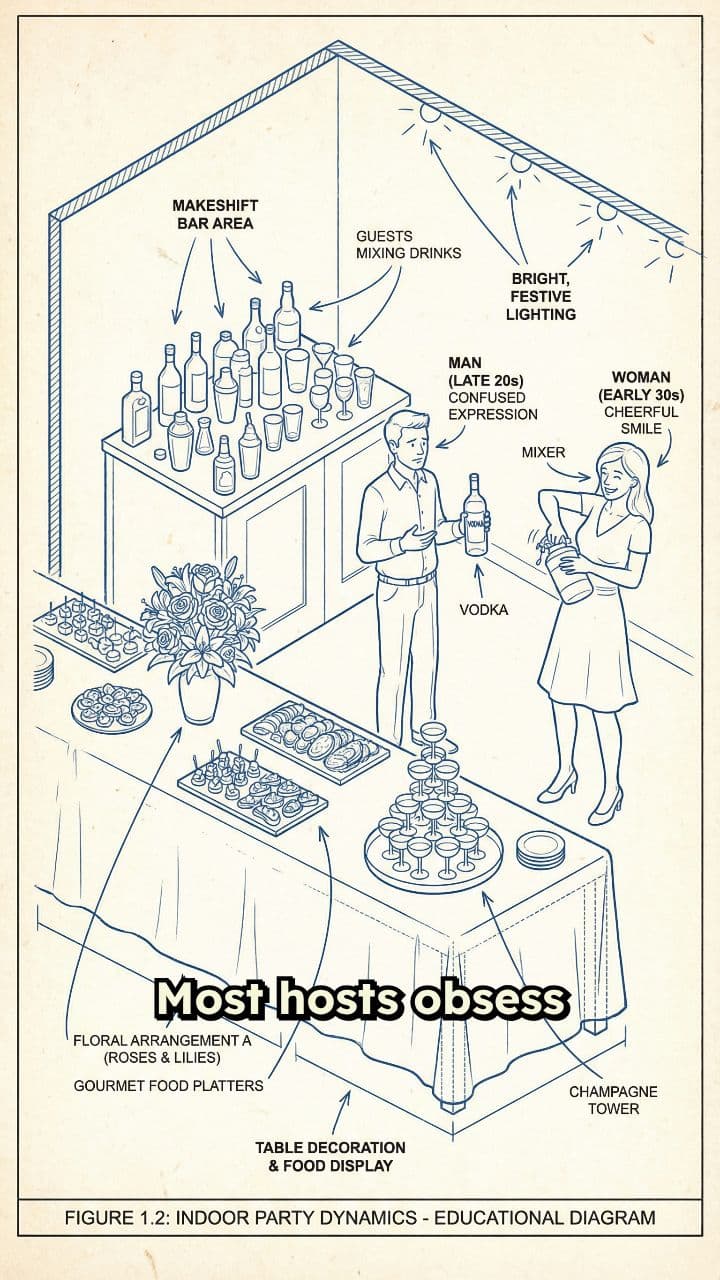 MAKESHIFT BAR AREA

GUESTS MIXING DRINKS

BRIGHT, FESTIVE LIGHTING

MAN (LATE 20s) CONFUSED EXPRESSION

WOMAN (EARLY 30s) CHEERFUL SMILE

MIXER

VODKA

VODKA

Most hosts obsess

FLORAL ARRANGEMENT A (ROSES & LILIES)

GOURMET FOOD PLATTERS

CHAMPAGNE TOWER

TABLE DECORATION & FOOD DISPLAY

FIGURE 1.2: INDOOR PARTY DYNAMICS - EDUCATIONAL DIAGRAM