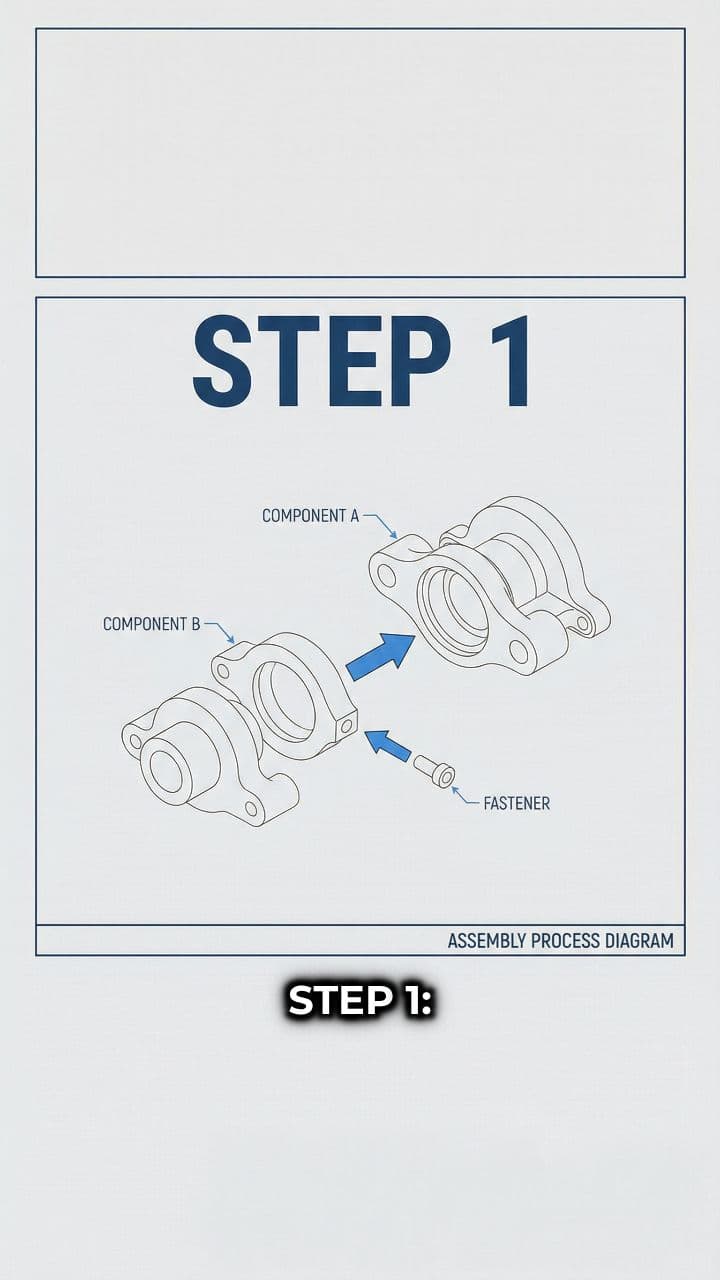 STEP 1

COMPONENT A

COMPONENT B

FASTENER

ASSEMBLY PROCESS DIAGRAM

STEP 1: