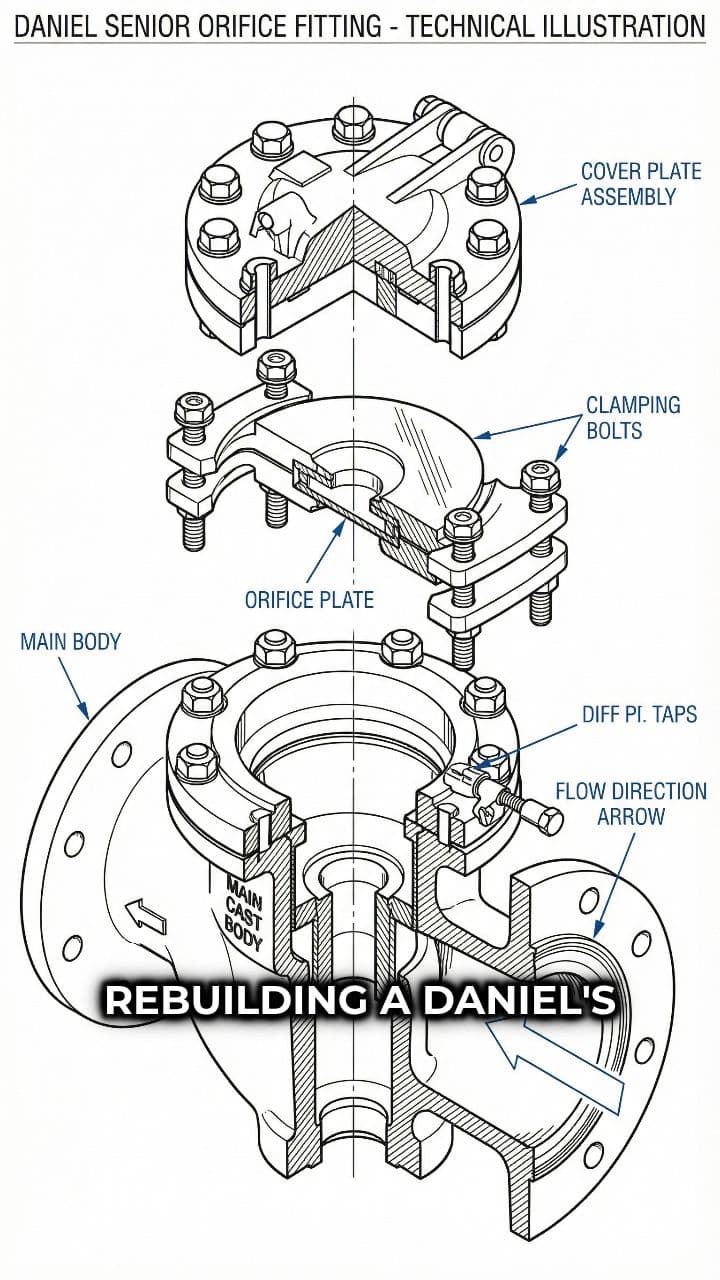 DANIEL SENIOR ORIFICE FITTING - TECHNICAL ILLUSTRATION

COVER PLATE ASSEMBLY

CLAMPING BOLTS

ORIFICE PLATE

MAIN BODY

DIFF PI. TAPS

FLOW DIRECTION ARROW

MAIN CAST BODY

REBUILDING A DANIEL'S